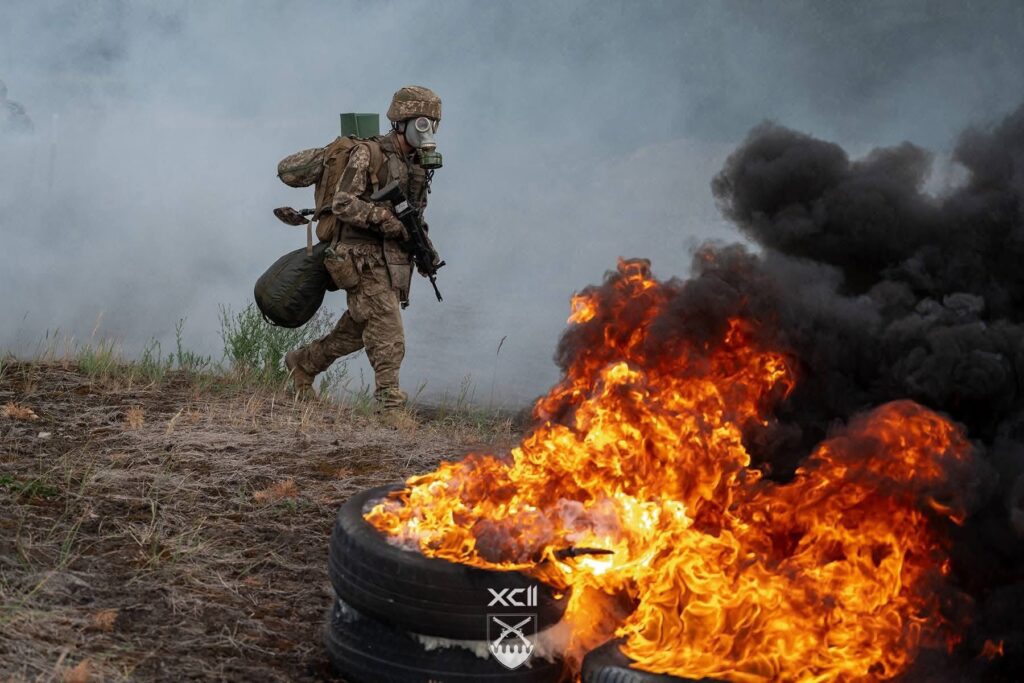 XCII