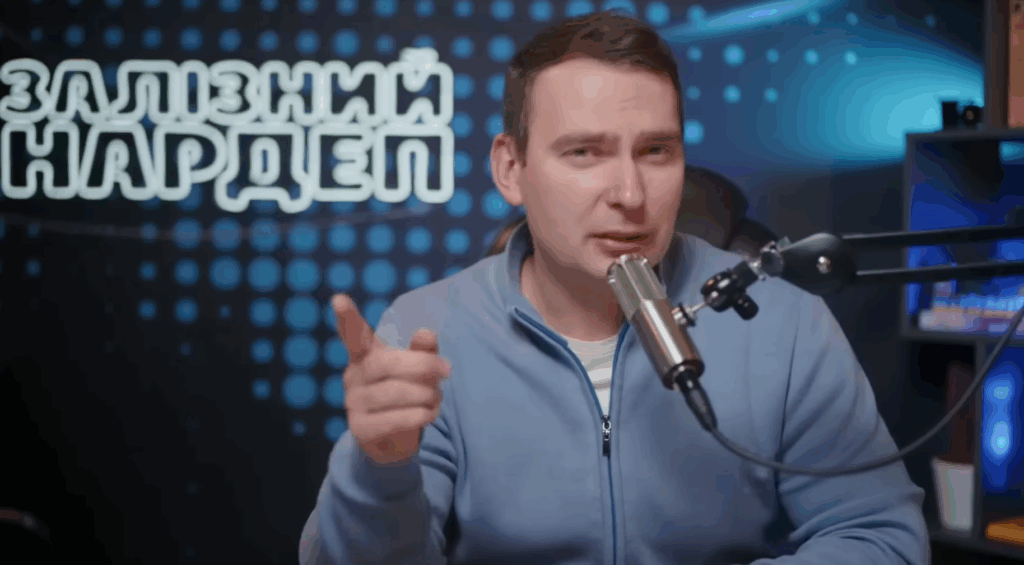 ЗАЛІЗНИЙ НАРДЕП